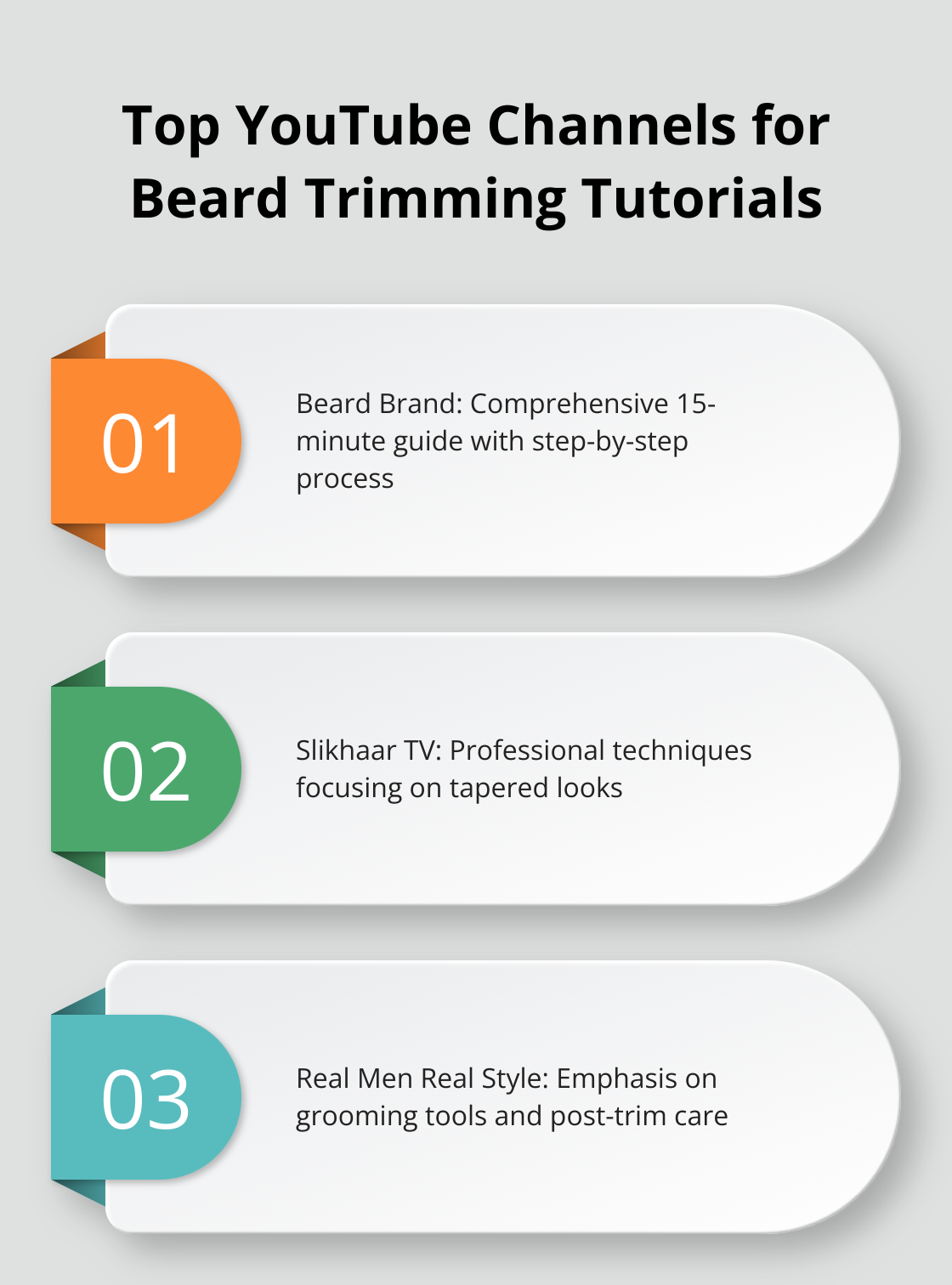 Top YouTube Channels for Beard Trimming Tutorials

01

Beard Brand: Comprehensive 15-minute guide with step-by-step process

02

Slikhaar TV: Professional techniques focusing on tapered looks

03

Real Men Real Style: Emphasis on grooming tools and post-trim care