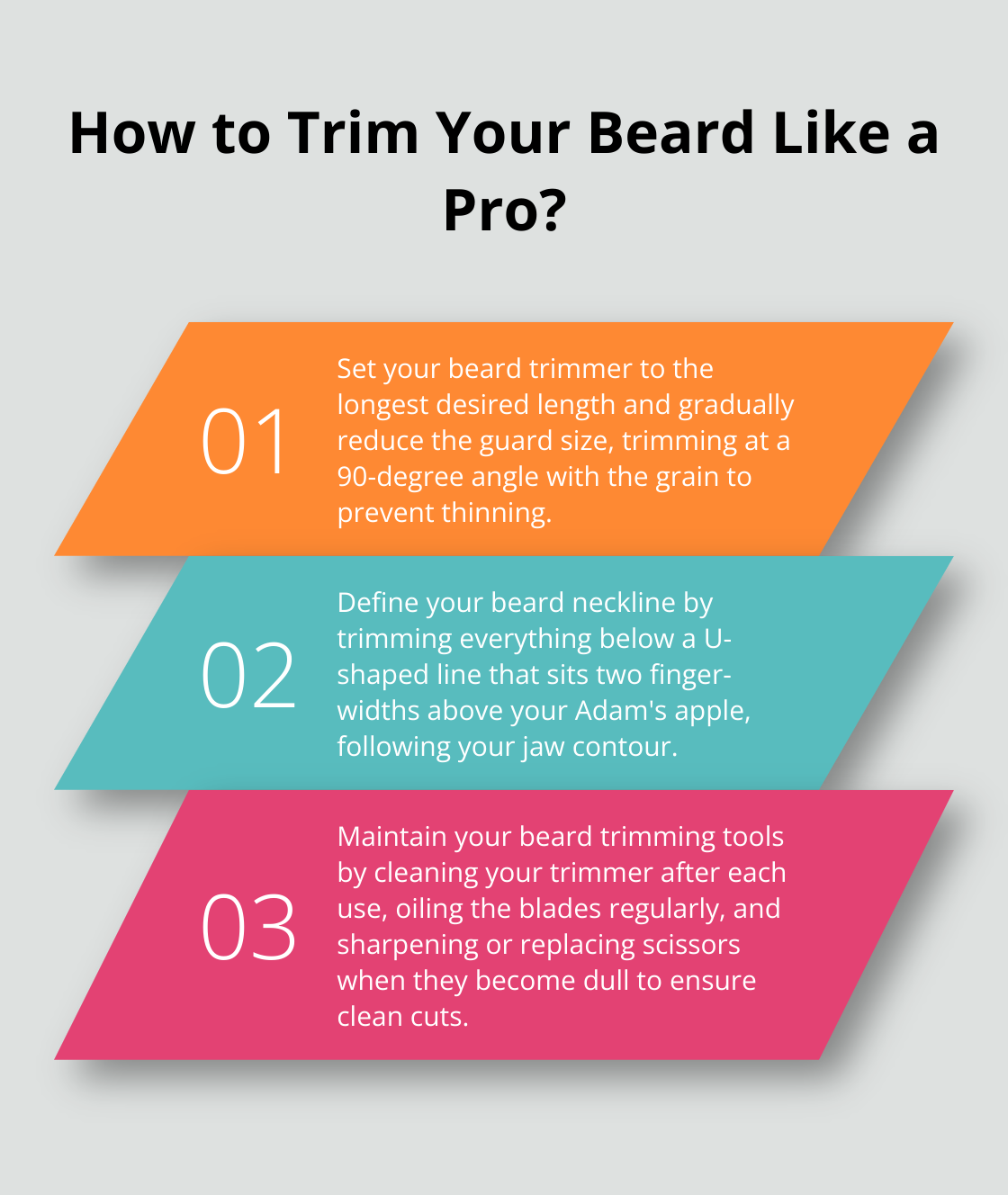 How to Trim Your Beard Like a Pro?

01

Set your beard trimmer to the longest desired length and gradually reduce the guard size, trimming at a 90-degree angle with the grain to prevent thinning.

02

Define your beard neckline by trimming everything below a U-shaped line that sits two finger-widths above your Adam's apple, following your jaw contour.

03

Maintain your beard trimming tools by cleaning your trimmer after each use, oiling the blades regularly, and sharpening or replacing scissors when they become dull to ensure clean cuts.