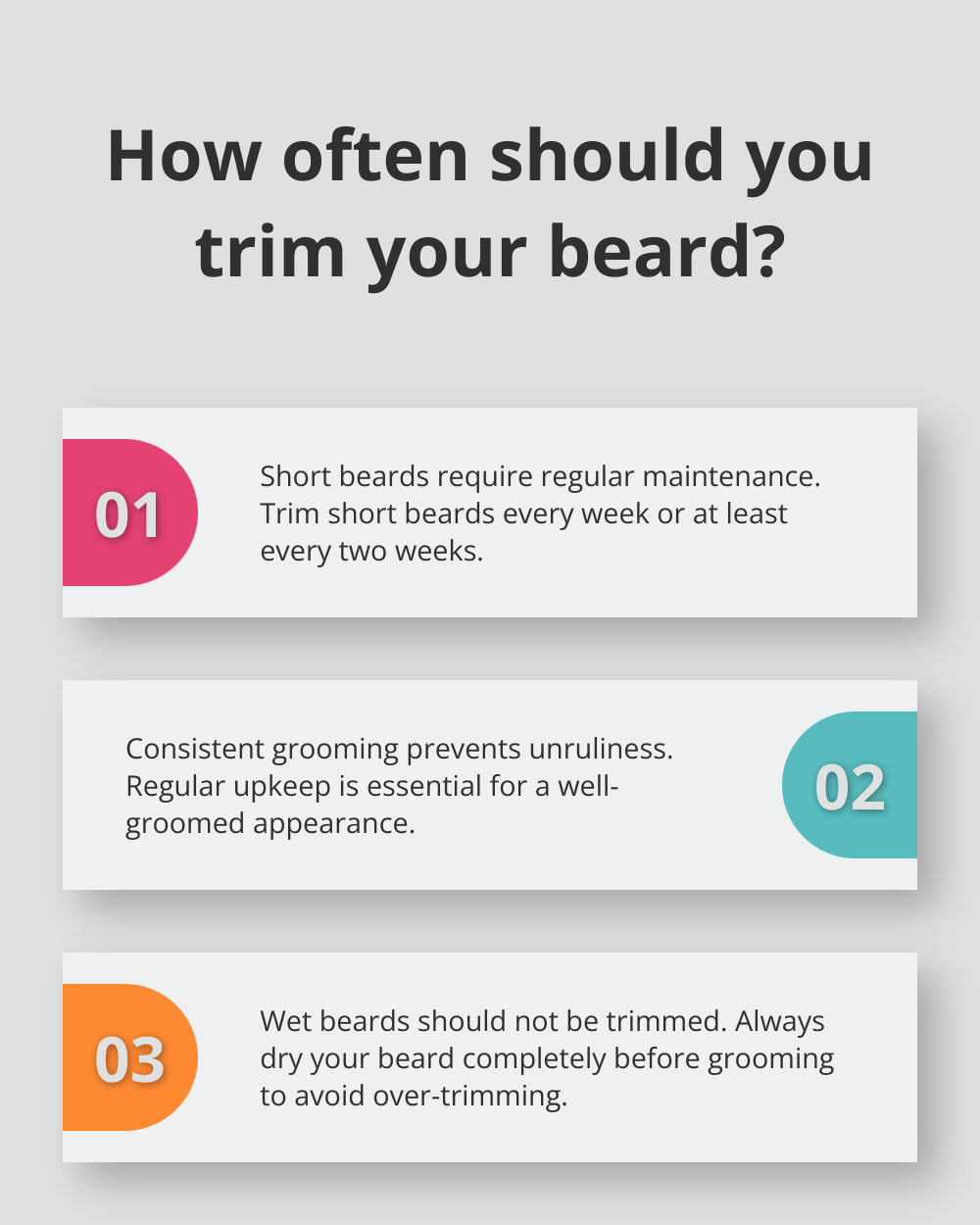 How often should you trim your beard?

01

Short beards require regular maintenance. Trim short beards every week or at least every two weeks.

Consistent grooming prevents unruliness. Regular upkeep is essential for a well-groomed appearance.

02

03

Wet beards should not be trimmed. Always dry your beard completely before grooming to avoid over-trimming.