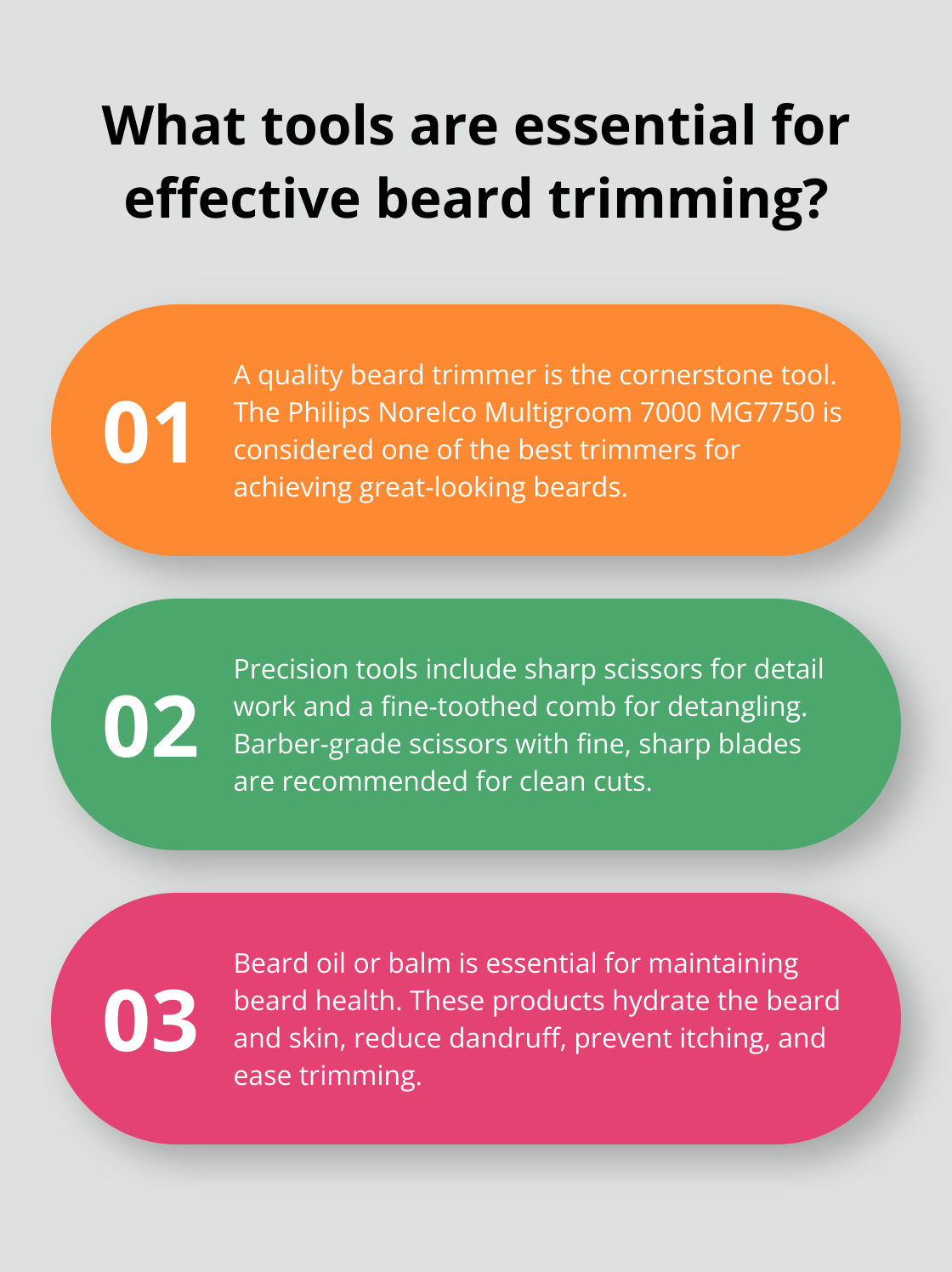 What tools are essential for effective beard trimming?

01

A quality beard trimmer is the cornerstone tool. The Philips Norelco Multigroom 7000 MG7750 is considered one of the best trimmers for achieving great-looking beards.

02

Precision tools include sharp scissors for detail work and a fine-toothed comb for detangling. Barber-grade scissors with fine, sharp blades are recommended for clean cuts.

03

Beard oil or balm is essential for maintaining beard health. These products hydrate the beard and skin, reduce dandruff, prevent itching, and ease trimming.