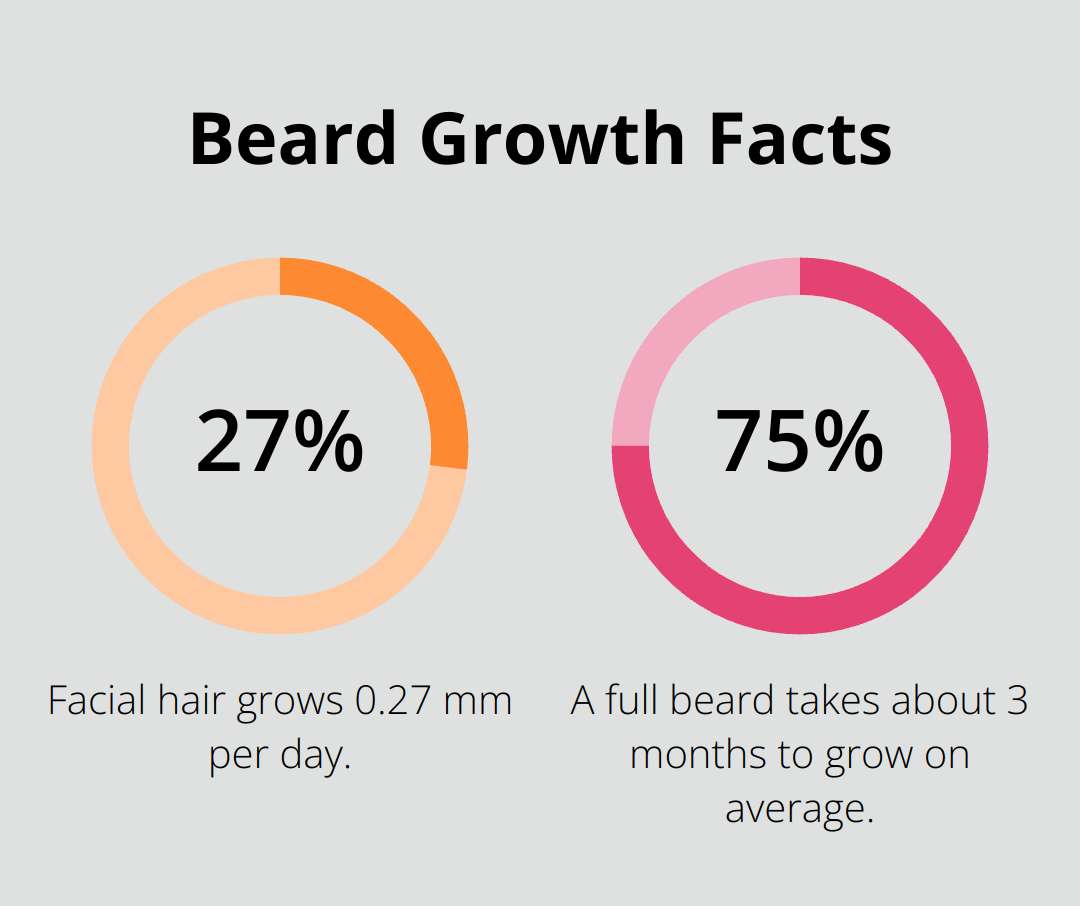 Beard Growth Facts

27%

Facial hair grows 0.27 mm per day.

75%

A full beard takes about 3 months to grow on average.