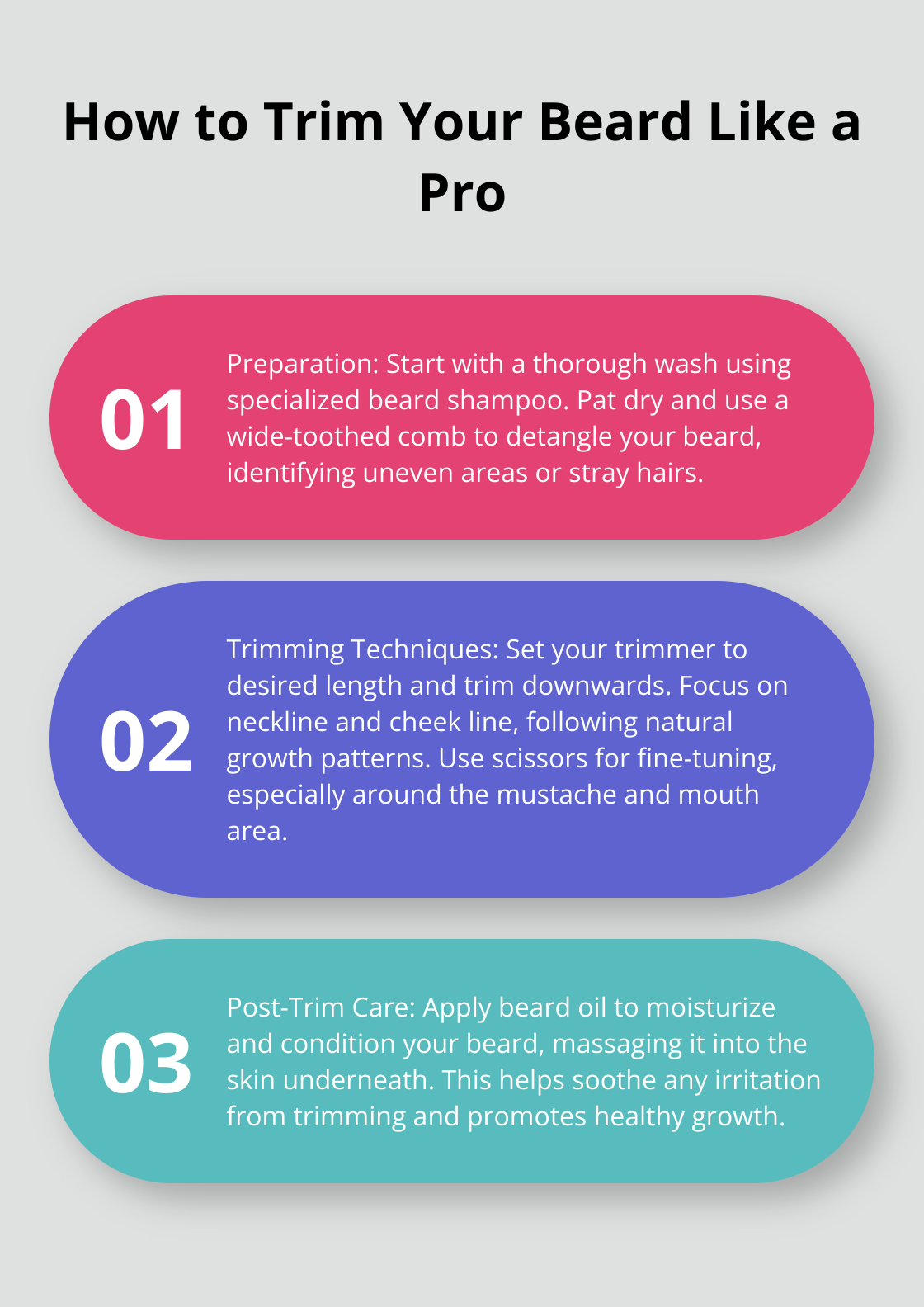 How to Trim Your Beard Like a Pro

01

Preparation: Start with a thorough wash using specialized beard shampoo. Pat dry and use a wide-toothed comb to detangle your beard, identifying uneven areas or stray hairs.

02

Trimming Techniques: Set your trimmer to desired length and trim downwards. Focus on neckline and cheek line, following natural growth patterns. Use scissors for fine-tuning, especially around the mustache and mouth area.

03

Post-Trim Care: Apply beard oil to moisturize and condition your beard, massaging it into the skin underneath. This helps soothe any irritation from trimming and promotes healthy growth.