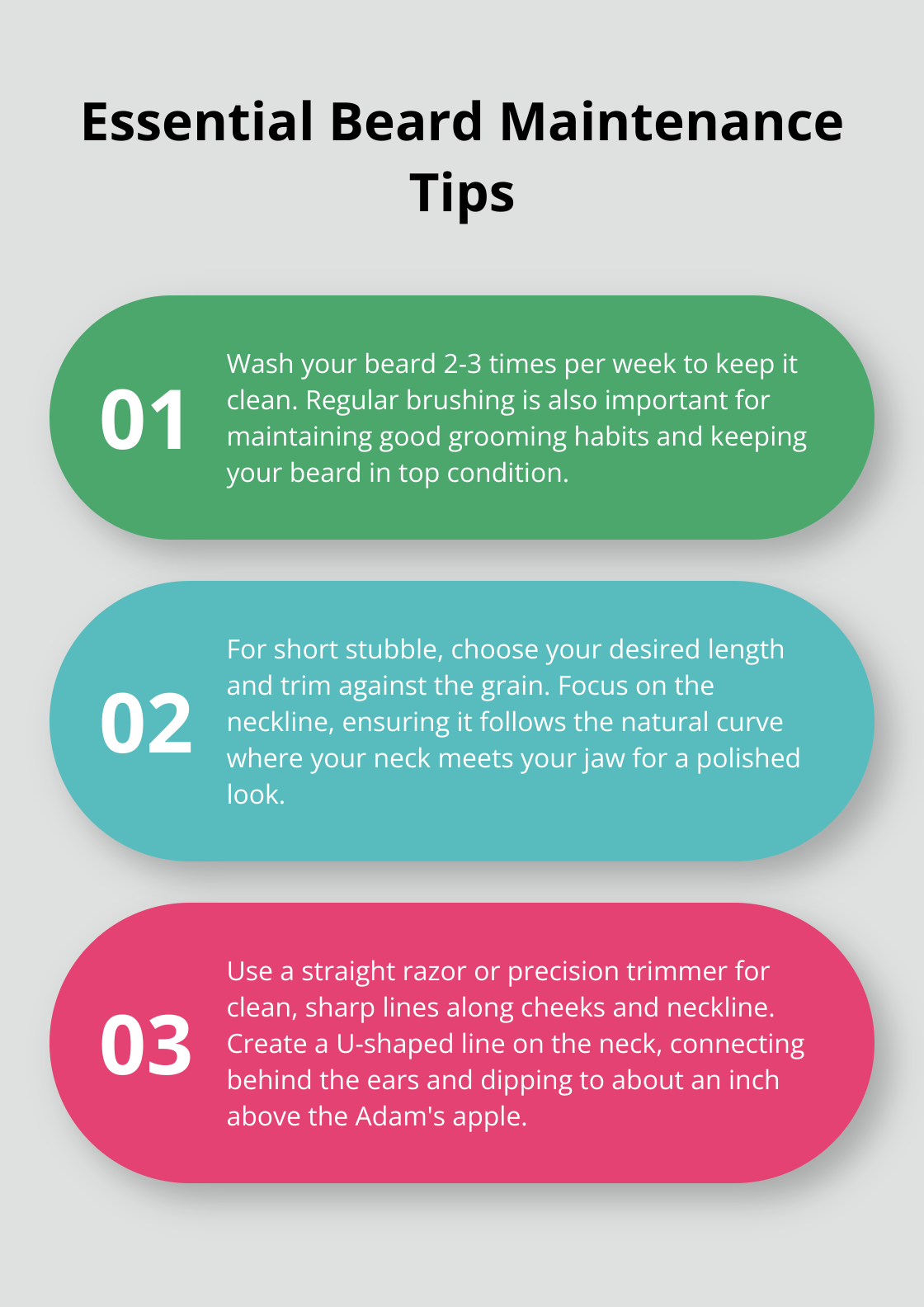 Essential Beard Maintenance Tips

01

Wash your beard 2-3 times per week to keep it clean. Regular brushing is also important for maintaining good grooming habits and keeping your beard in top condition.

02

For short stubble, choose your desired length and trim against the grain. Focus on the neckline, ensuring it follows the natural curve where your neck meets your jaw for a polished look.

03

Use a straight razor or precision trimmer for clean, sharp lines along cheeks and neckline. Create a U-shaped line on the neck, connecting behind the ears and dipping to about an inch above the Adam's apple.