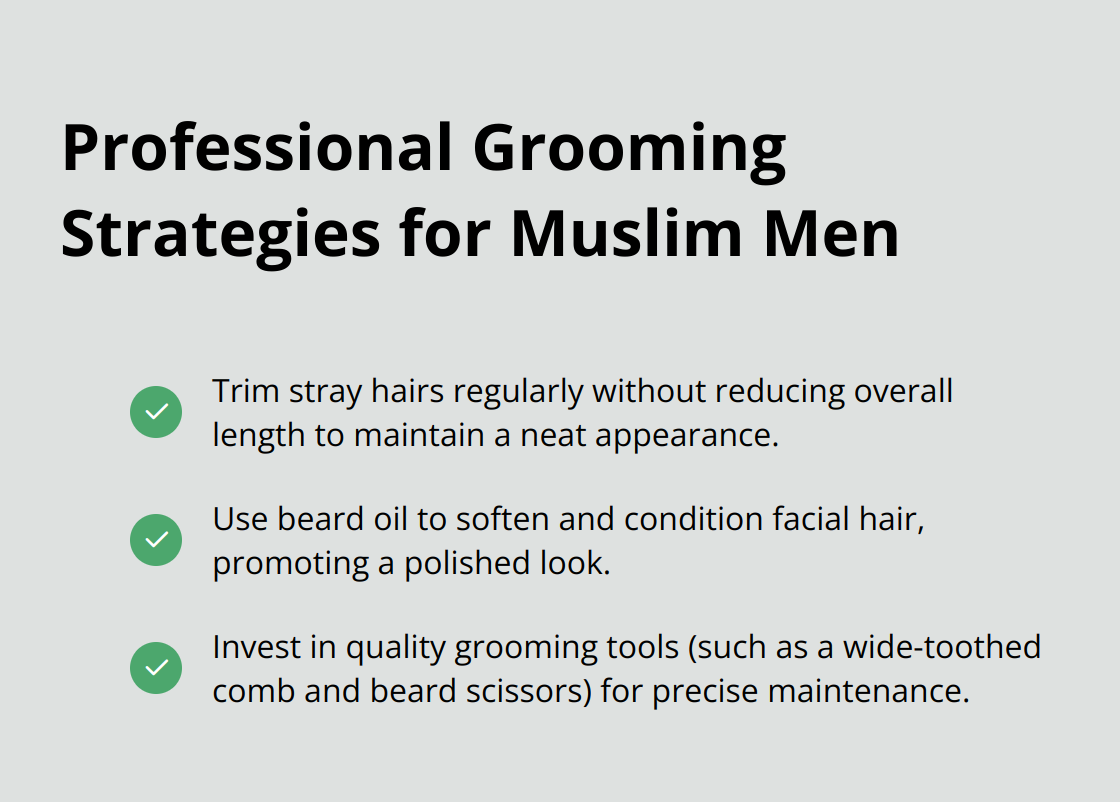 Professional Grooming Strategies for Muslim Men

Trim stray hairs regularly without reducing overall length to maintain a neat appearance.

Use beard oil to soften and condition facial hair, promoting a polished look.

Invest in quality grooming tools (such as a wide-toothed comb and beard scissors) for precise maintenance.