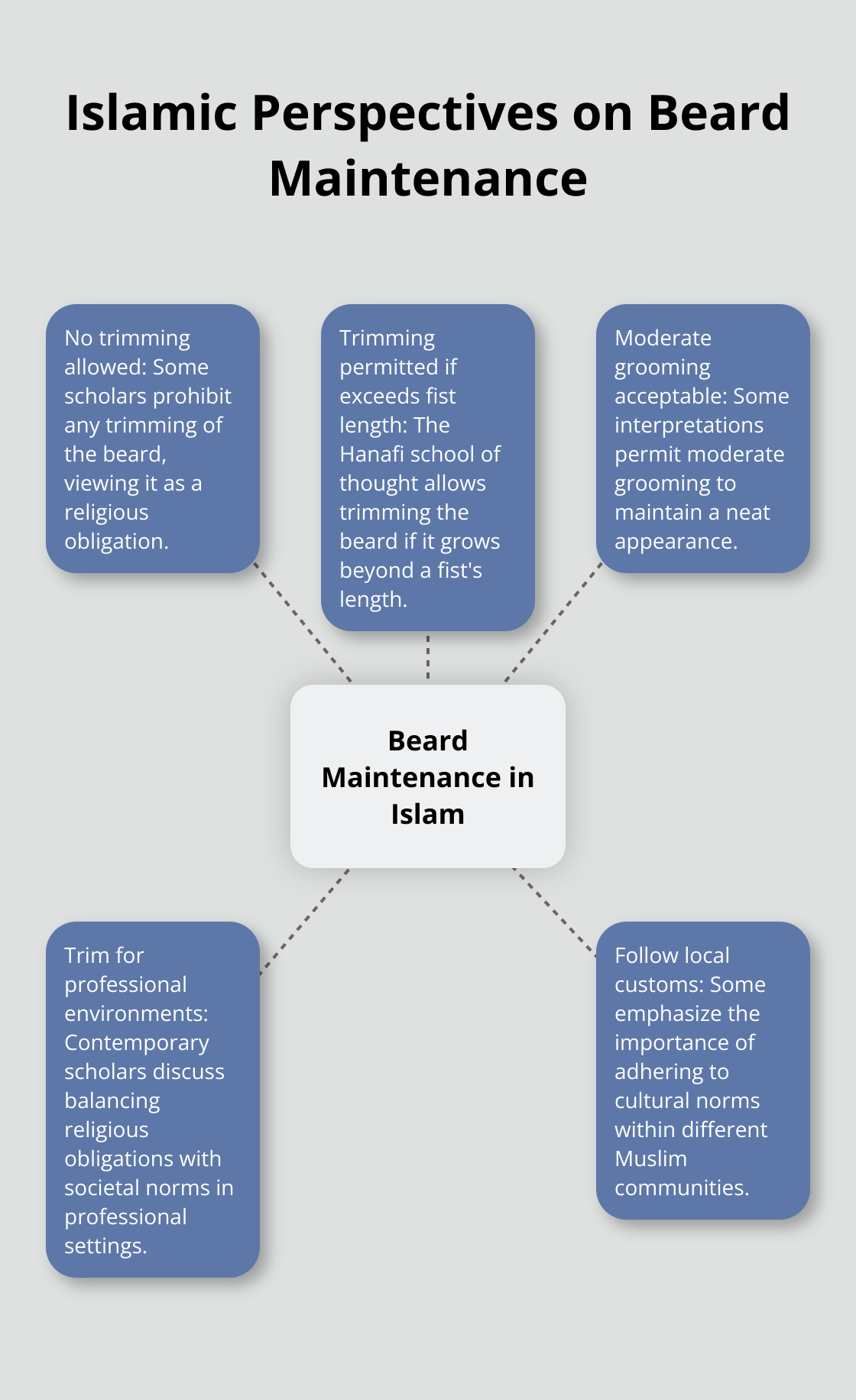 Islamic Perspectives on Beard Maintenance

No trimming allowed: Some scholars prohibit any trimming of the beard, viewing it as a religious obligation.

Trimming permitted if exceeds fist length: The Hanafi school of thought allows trimming the beard if it grows beyond a fist's length.

Moderate grooming acceptable: Some interpretations permit moderate grooming to maintain a neat appearance.

Beard Maintenance in Islam

Trim for professional environments: Contemporary scholars discuss balancing religious obligations with societal norms in professional settings.

Follow local customs: Some emphasize the importance of adhering to cultural norms within different Muslim communities.