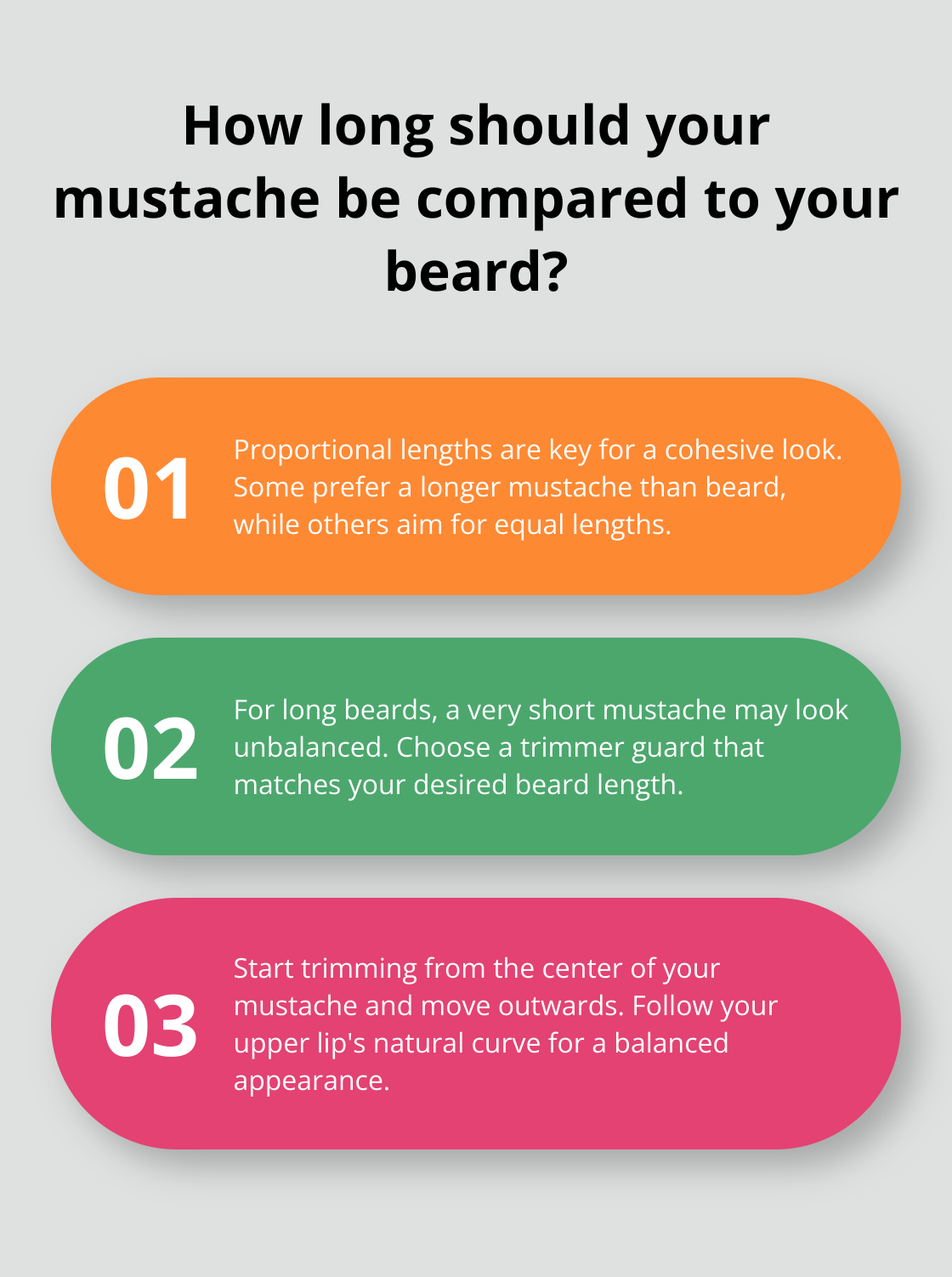 How long should your mustache be compared to your beard?

01

Proportional lengths are key for a cohesive look. Some prefer a longer mustache than beard, while others aim for equal lengths.

02

For long beards, a very short mustache may look unbalanced. Choose a trimmer guard that matches your desired beard length.

03

Start trimming from the center of your mustache and move outwards. Follow your upper lip's natural curve for a balanced appearance.