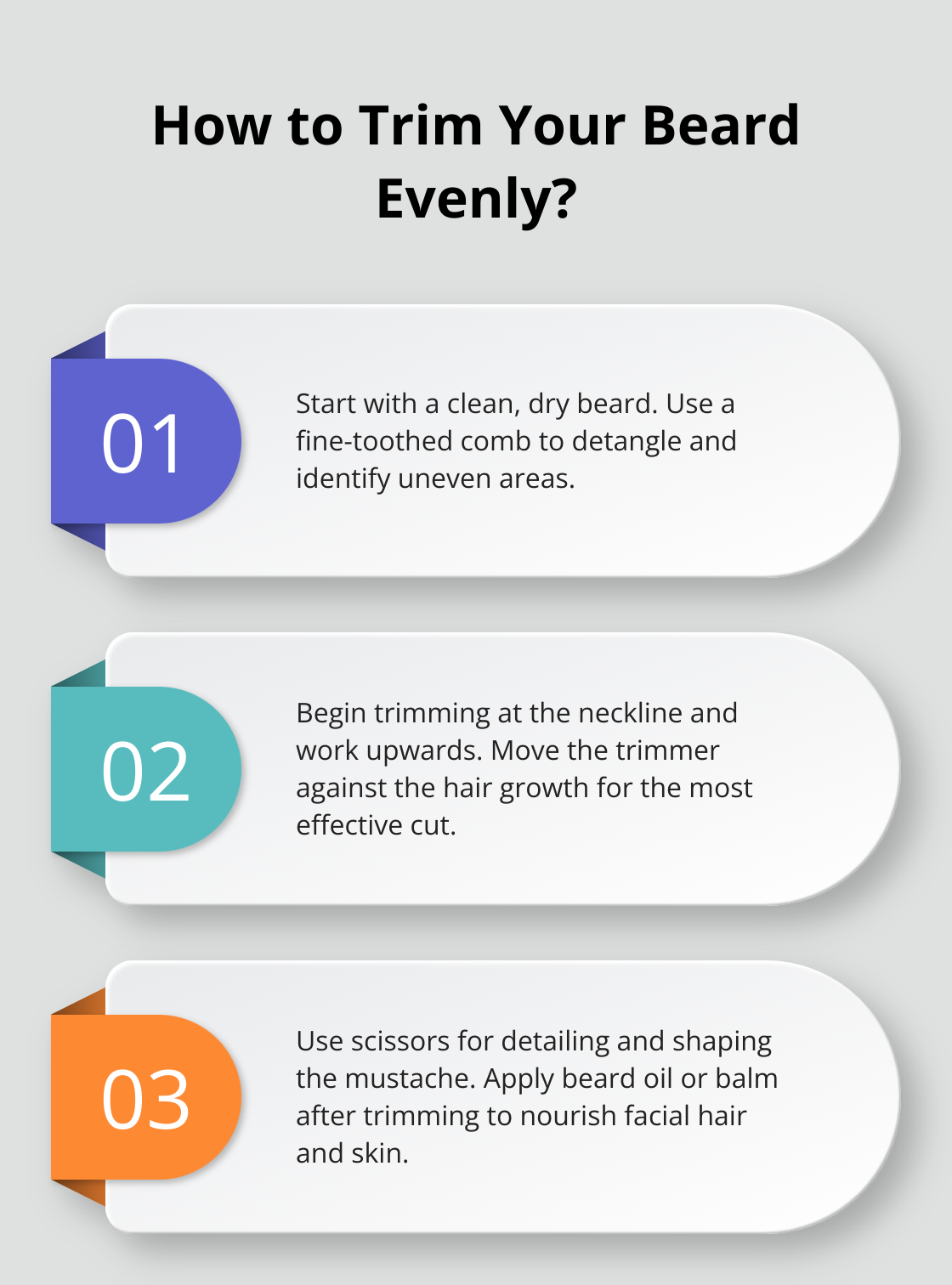 How to Trim Your Beard Evenly?

01

Start with a clean, dry beard. Use a fine-toothed comb to detangle and identify uneven areas.

02

Begin trimming at the neckline and work upwards. Move the trimmer against the hair growth for the most effective cut.

03

Use scissors for detailing and shaping the mustache. Apply beard oil or balm after trimming to nourish facial hair and skin.