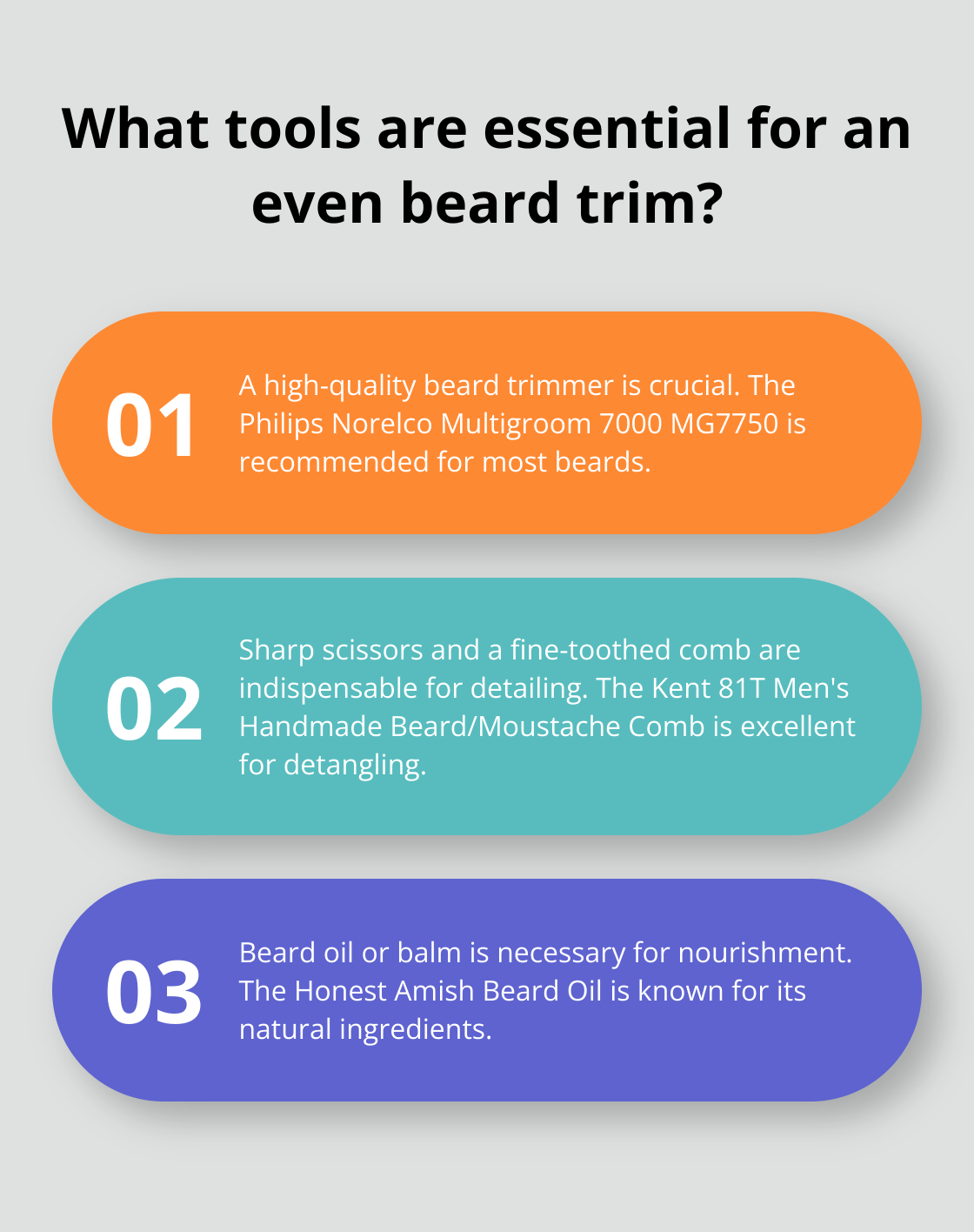 What tools are essential for an even beard trim?

01

A high-quality beard trimmer is crucial. The Philips Norelco Multigroom 7000 MG7750 is recommended for most beards.

02

Sharp scissors and a fine-toothed comb are indispensable for detailing. The Kent 81T Men's Handmade Beard/Moustache Comb is excellent for detangling.

03

Beard oil or balm is necessary for nourishment. The Honest Amish Beard Oil is known for its natural ingredients.