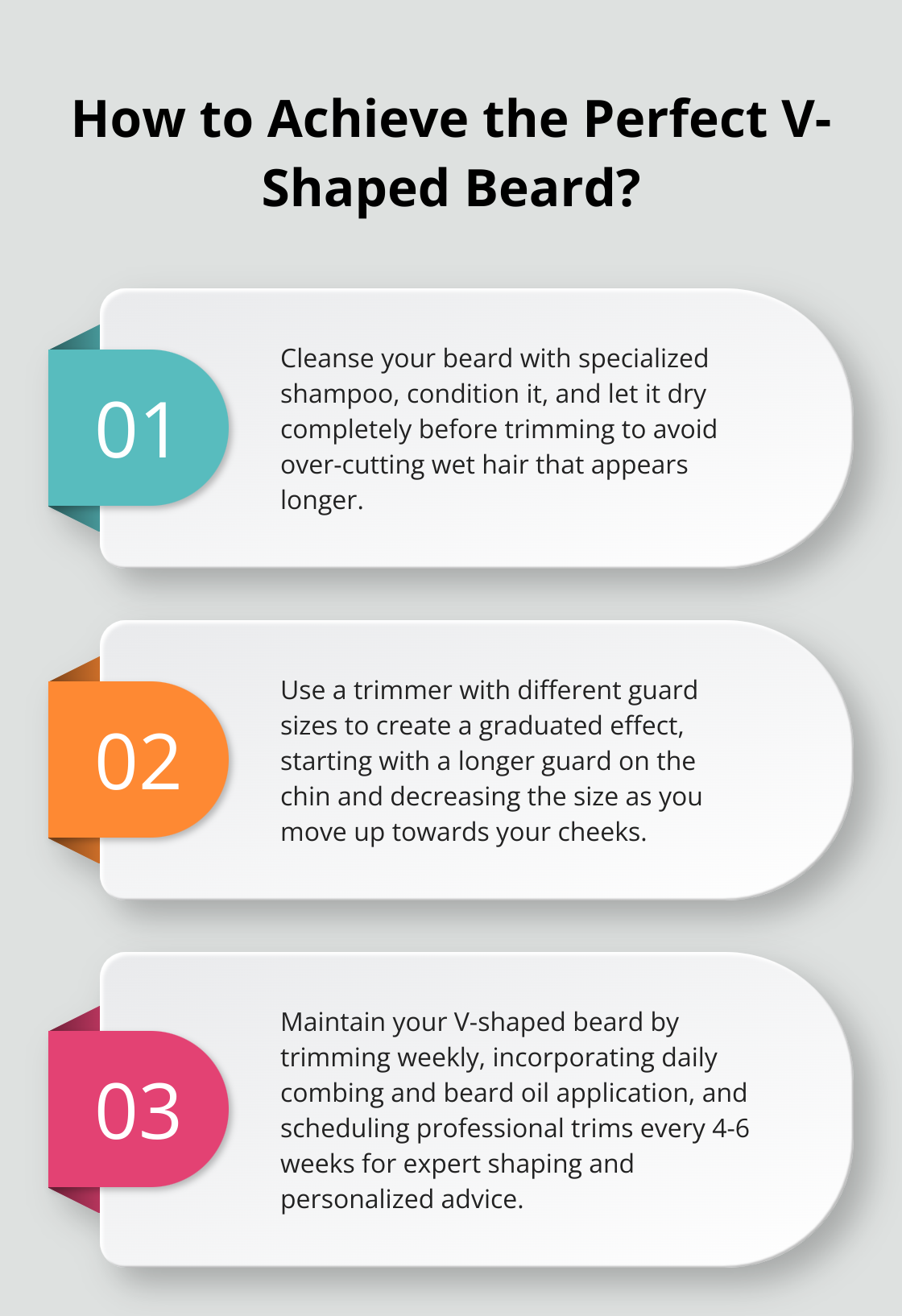 How to Achieve the Perfect V-Shaped Beard?

01

Cleanse your beard with specialized shampoo, condition it, and let it dry completely before trimming to avoid over-cutting wet hair that appears longer.

02

Use a trimmer with different guard sizes to create a graduated effect, starting with a longer guard on the chin and decreasing the size as you move up towards your cheeks.

03

Maintain your V-shaped beard by trimming weekly, incorporating daily combing and beard oil application, and scheduling professional trims every 4-6 weeks for expert shaping and personalized advice.