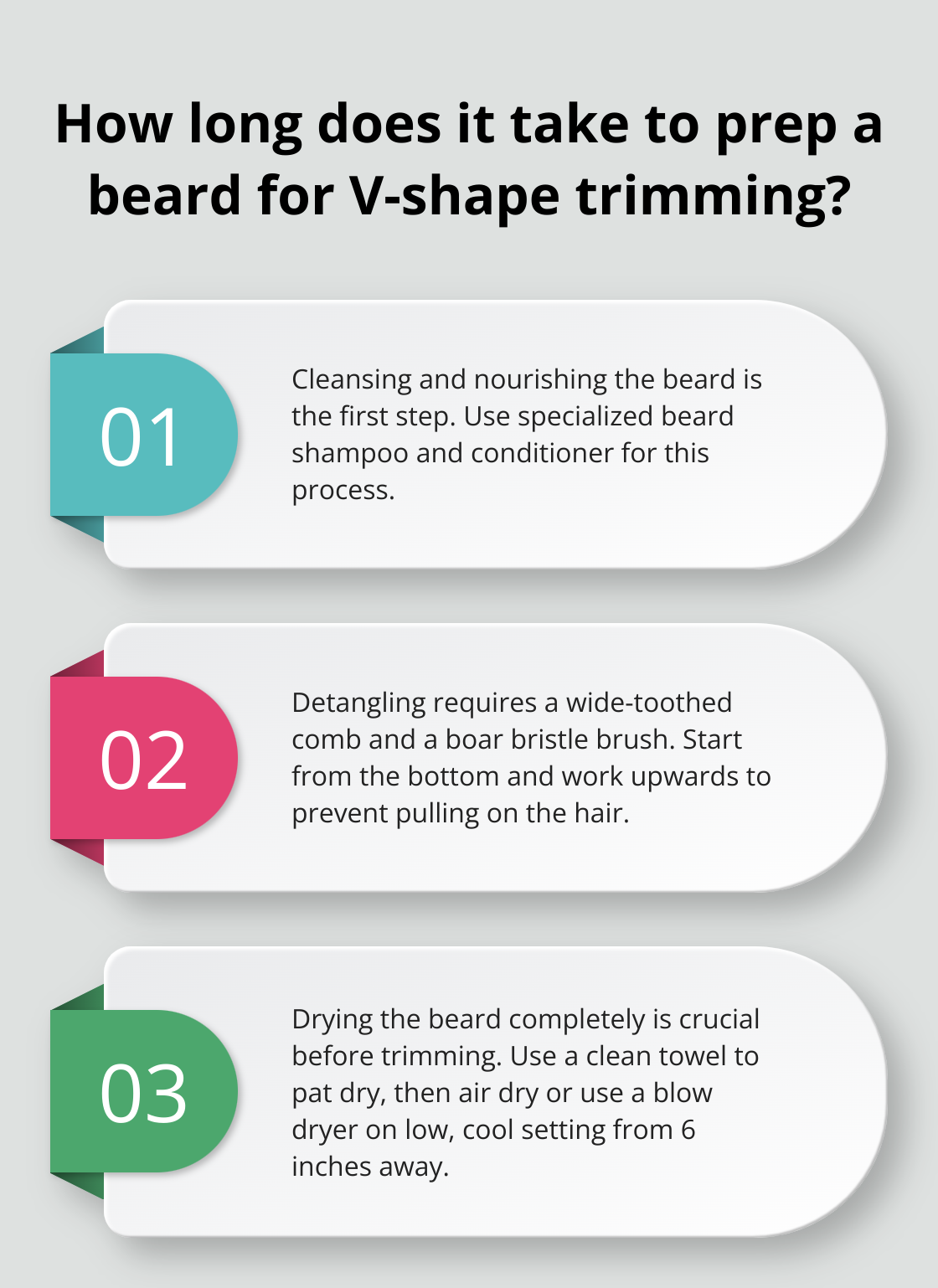 How long does it take to prep a beard for V-shape trimming?

01

Cleansing and nourishing the beard is the first step. Use specialized beard shampoo and conditioner for this process.

02

Detangling requires a wide-toothed comb and a boar bristle brush. Start from the bottom and work upwards to prevent pulling on the hair.

03

Drying the beard completely is crucial before trimming. Use a clean towel to pat dry, then air dry or use a blow dryer on low, cool setting from 6 inches away.