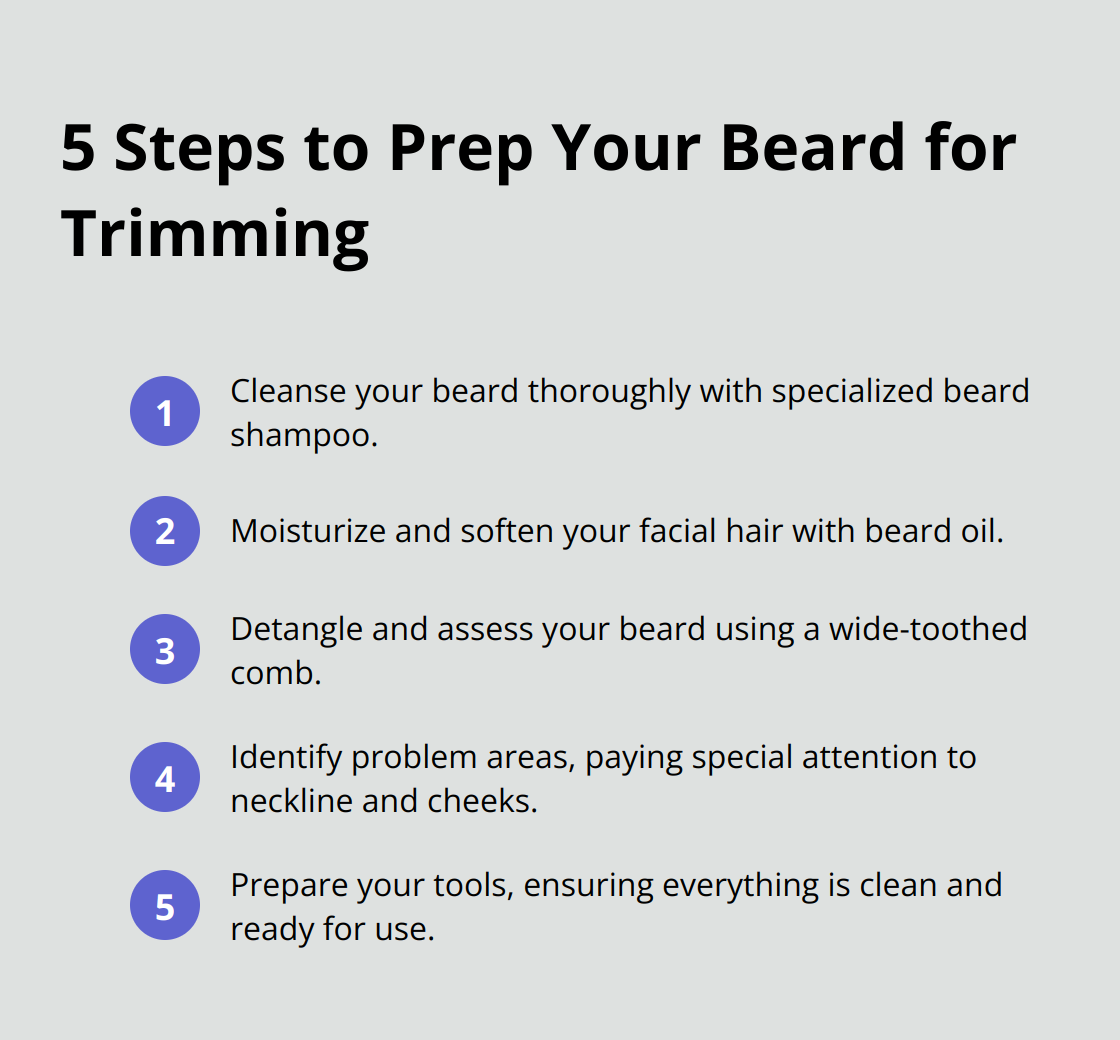 5 Steps to Prep Your Beard for Trimming

1 Cleanse your beard thoroughly with specialized beard shampoo.

2 Moisturize and soften your facial hair with beard oil.

3 Detangle and assess your beard using a wide-toothed comb.

4 Identify problem areas, paying special attention to neckline and cheeks.

5 Prepare your tools, ensuring everything is clean and ready for use.