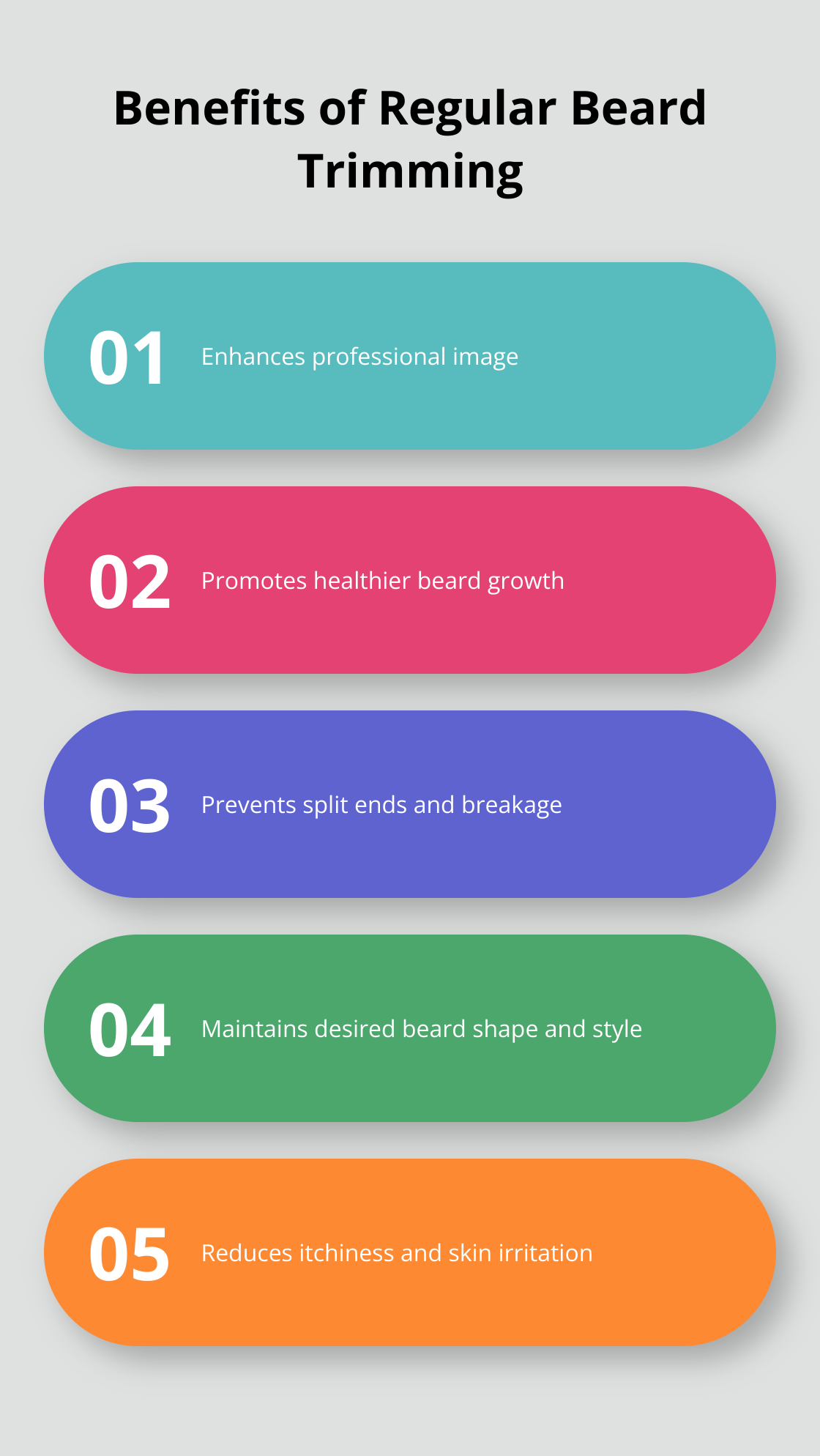 Benefits of Regular Beard Trimming

01 Enhances professional image

02 Promotes healthier beard growth

03 Prevents split ends and breakage

04 Maintains desired beard shape and style

05 Reduces itchiness and skin irritation