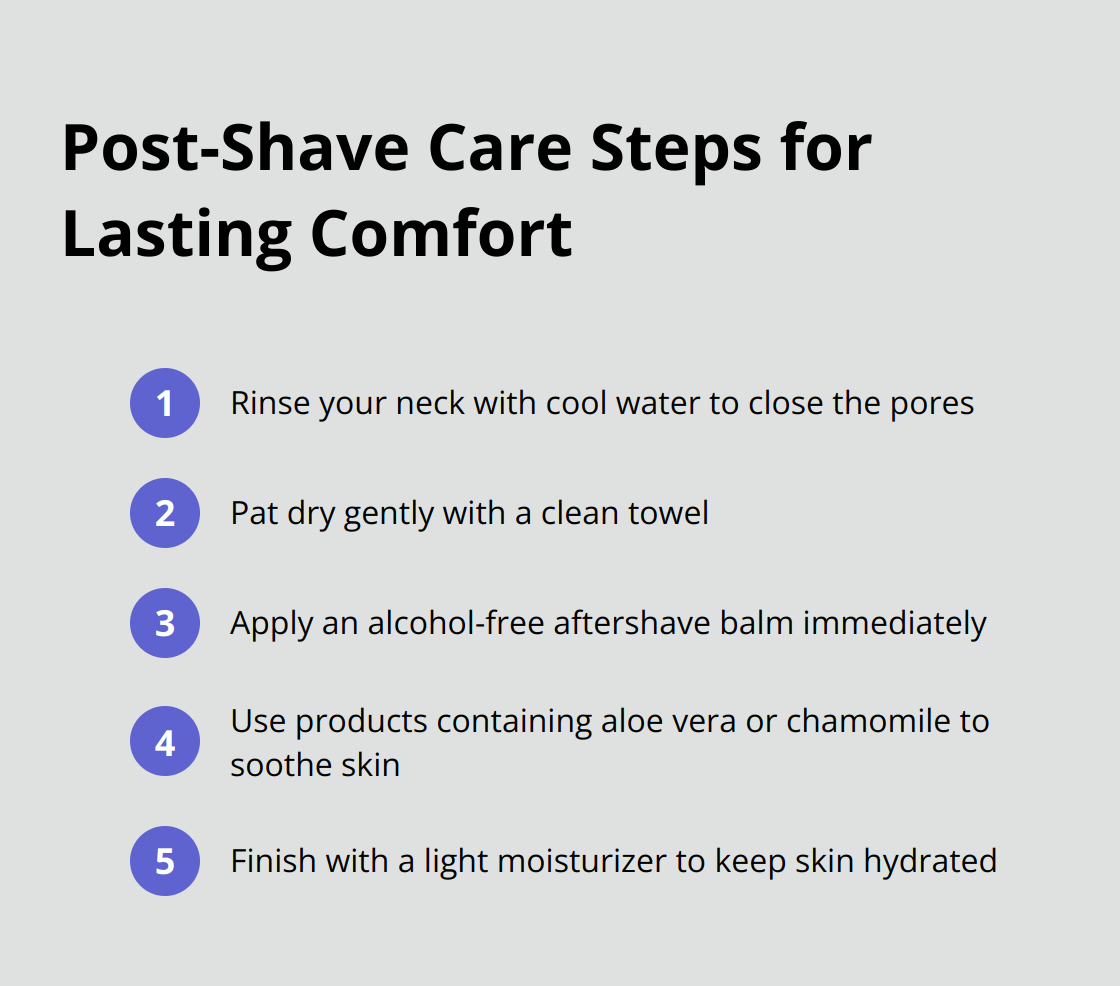 Post-Shave Care Steps for Lasting Comfort

1 Rinse your neck with cool water to close the pores

2 Pat dry gently with a clean towel

3 Apply an alcohol-free aftershave balm immediately

4 Use products containing aloe vera or chamomile to soothe skin

5 Finish with a light moisturizer to keep skin hydrated