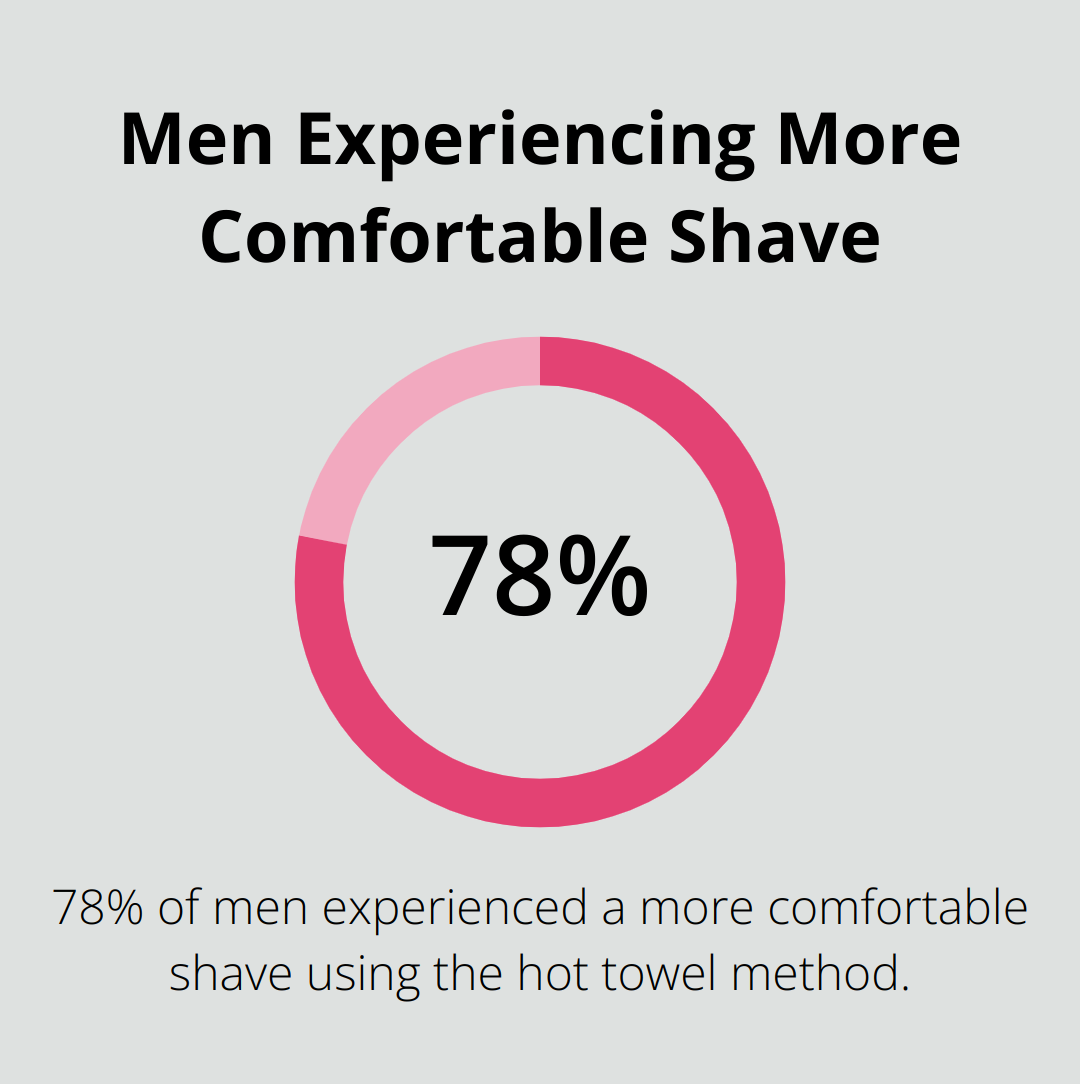 Men Experiencing More Comfortable Shave

78%

78% of men experienced a more comfortable shave using the hot towel method.