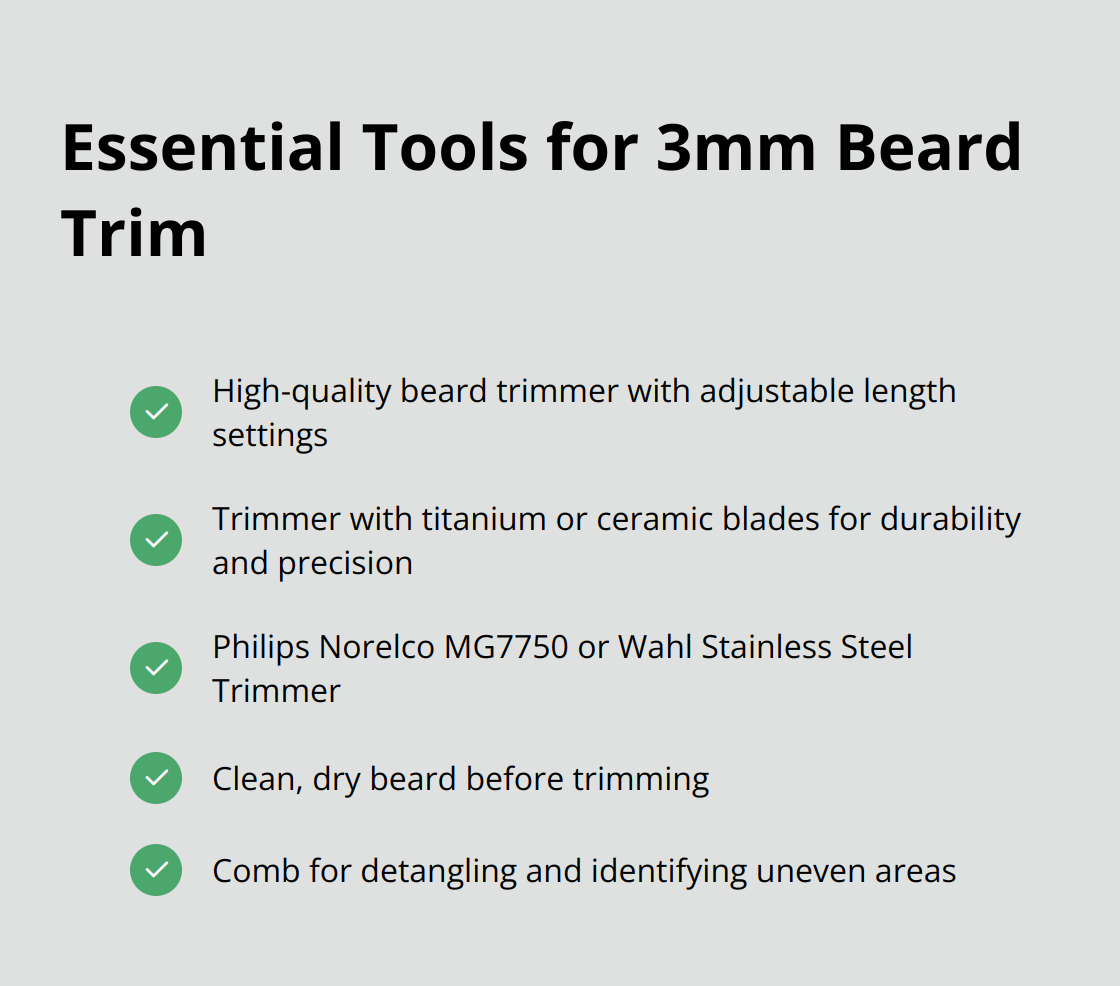 Essential Tools for 3mm Beard Trim

High-quality beard trimmer with adjustable length settings

Trimmer with titanium or ceramic blades for durability and precision

Philips Norelco MG7750 or Wahl Stainless Steel Trimmer

Clean, dry beard before trimming

Comb for detangling and identifying uneven areas